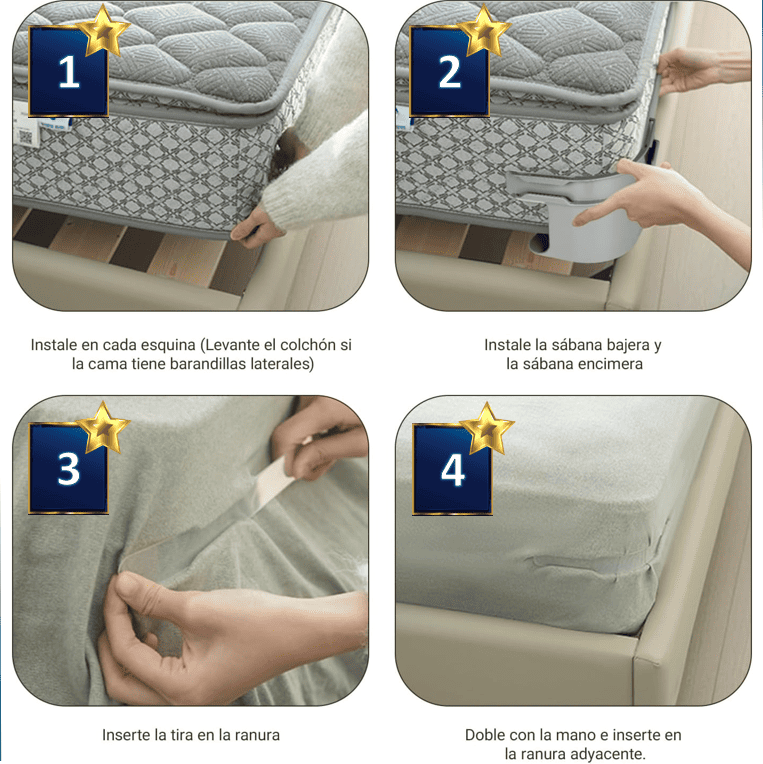 1

Instale en cada esquina (Levante el colchón si la cama tiene barandillas laterales)

2

Instale la sábana bajera y la sábana encimera

3

Inserte la tira en la ranura

4

Doble con la mano e inserte en la ranura adyacente.