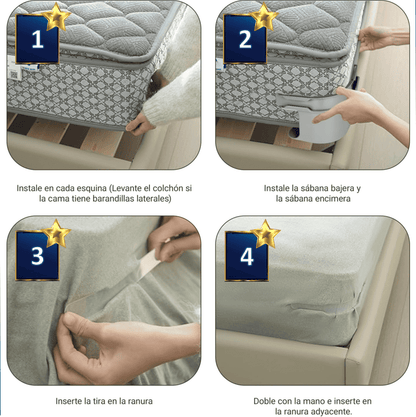 1

Instale en cada esquina (Levante el colchón si la cama tiene barandillas laterales)

2

Instale la sábana bajera y la sábana encimera

3

Inserte la tira en la ranura

4

Doble con la mano e inserte en la ranura adyacente.