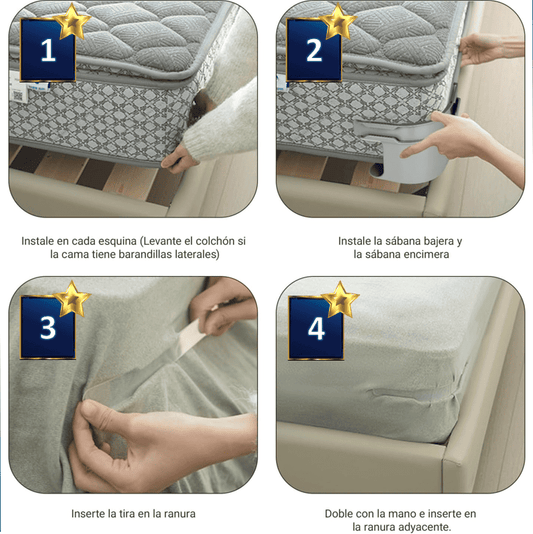 1

Instale en cada esquina (Levante el colchón si la cama tiene barandillas laterales)

2

Instale la sábana bajera y la sábana encimera

3

Inserte la tira en la ranura

4

Doble con la mano e inserte en la ranura adyacente.