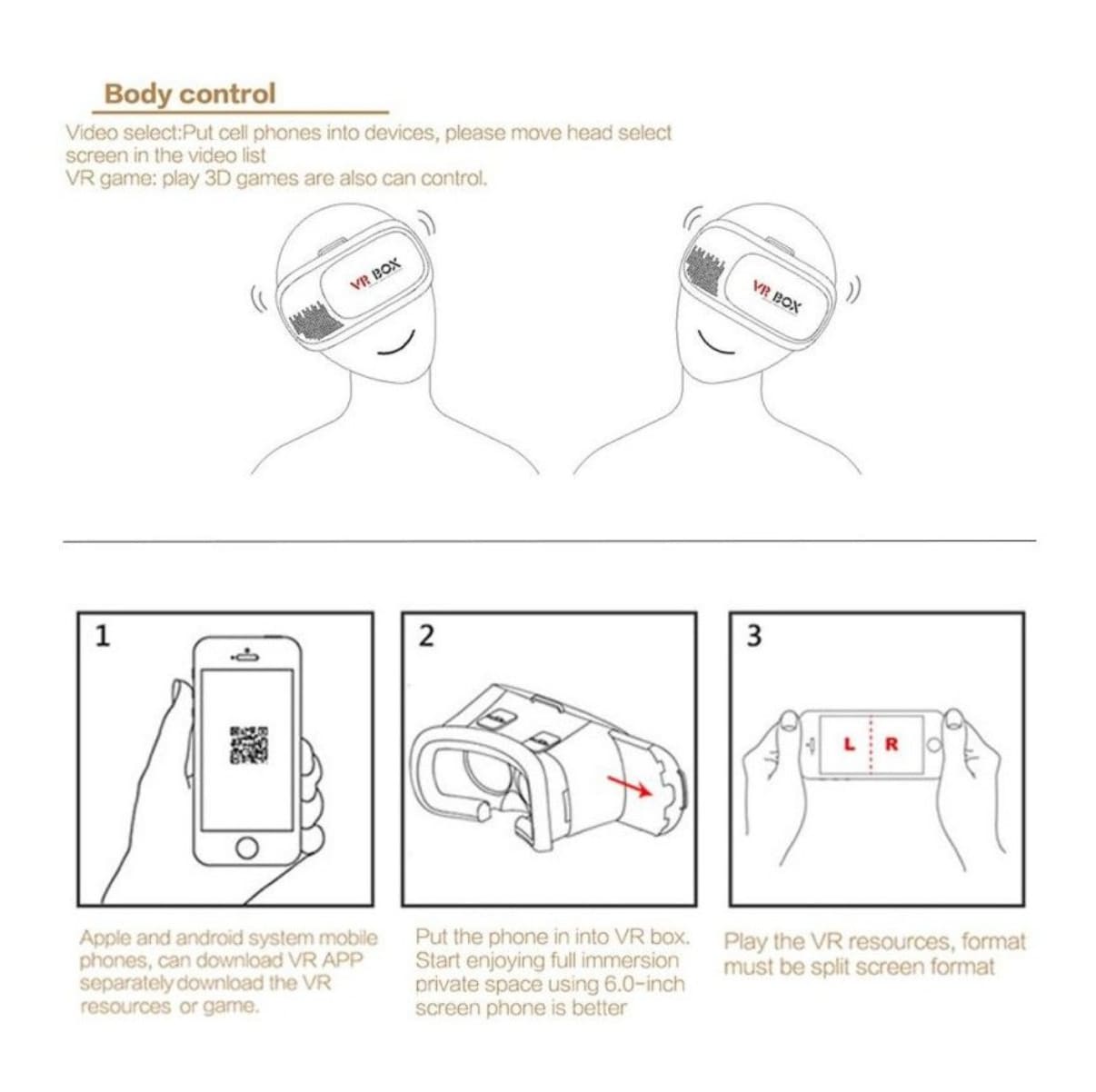 Body control

Video select:Put cell phones into devices, please move head select screen in the video list
VR game: play 3D games are also can control.

VR BOX

VR BOX

1

Apple and android system mobile phones, can download VR APP separately download the VR resources or game.

2

Put the phone in into VR box. Start enjoying full immersion private space using 6.0-inch screen phone is better

3

L

R

Play the VR resources, format must be split screen format